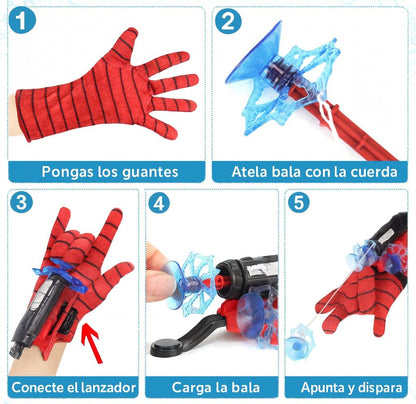 1
Pongas los guantes

2
Atela bala con la cuerda

3
Conecte el lanzador

4
Carga la bala

5
Apunta y dispara