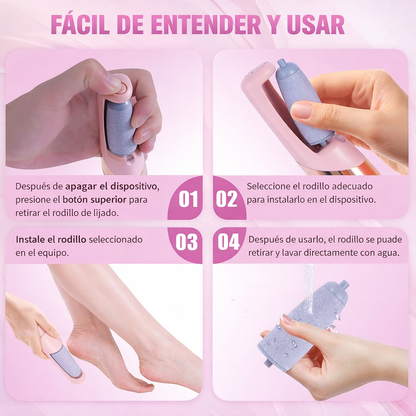 FÁCIL DE ENTENDER Y USAR

Después de apagar el dispositivo, presione el botón superior para retirar el rodillo de lijado.

01

02

Seleccione el rodillo adecuado para instalarlo en el dispositivo.

Instale el rodillo seleccionado en el equipo.

03

04

Después de usarlo, el rodillo se puade retirar y lavar directamente con agua.