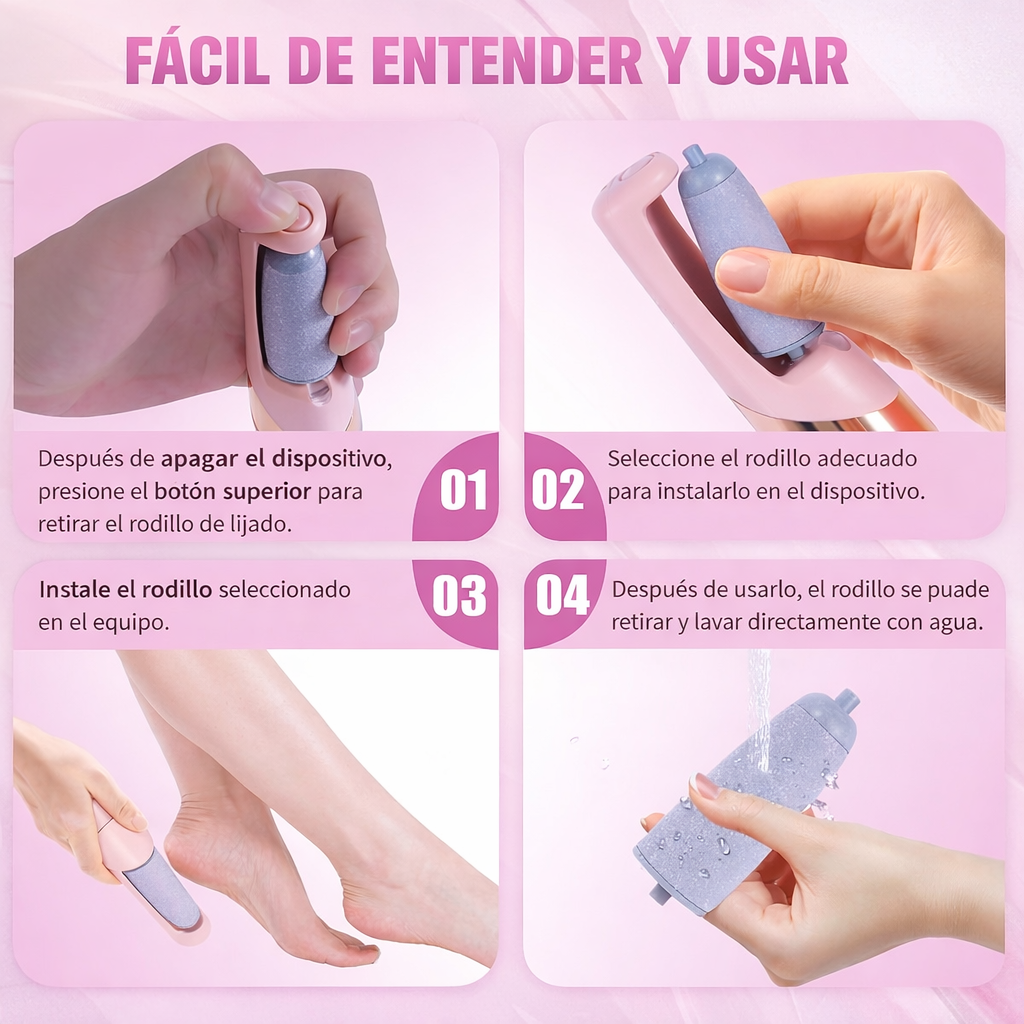 FÁCIL DE ENTENDER Y USAR

Después de apagar el dispositivo, presione el botón superior para retirar el rodillo de lijado.

01

02

Seleccione el rodillo adecuado para instalarlo en el dispositivo.

Instale el rodillo seleccionado en el equipo.

03

04

Después de usarlo, el rodillo se puade retirar y lavar directamente con agua.